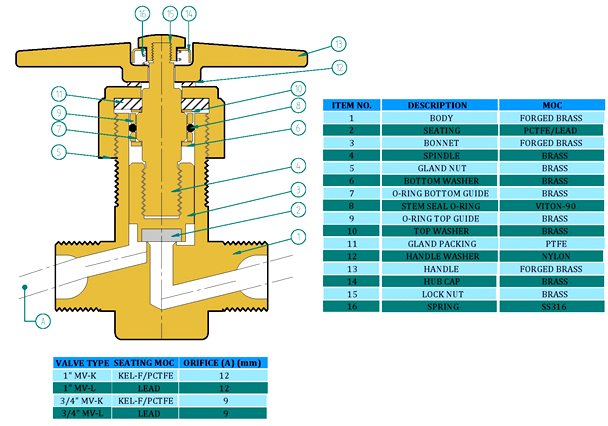 16 15 14
13
12
11
10
9
8
7
6
5
4
3
2
1
A

| ITEM NO. | DESCRIPTION | MOC |
|---|---|---|
| 1 | BODY | FORGED BRASS |
| 2 | SEATING | PCTFE/LEAD |
| 3 | BONNET | FORGED BRASS |
| 4 | SPINDLE | BRASS |
| 5 | GLAND NUT | BRASS |
| 6 | BOTTOM WASHER | BRASS |
| 7 | O-RING BOTTOM GUIDE | BRASS |
| 8 | STEM SEAL O-RING | VITON-90 |
| 9 | O-RING TOP GUIDE | BRASS |
| 10 | TOP WASHER | BRASS |
| 11 | GLAND PACKING | PTFE |
| 12 | HANDLE WASHER | NYLON |
| 13 | HANDLE | FORGED BRASS |
| 14 | HUB CAP | BRASS |
| 15 | LOCK NUT | BRASS |
| 16 | SPRING | SS316 |

| VALVE TYPE | SEATING MOC | ORIFICE (A) (mm) |
|---|---|---|
| 1" MV-K | KEL-F/PCTFE | 12 |
| 1" MV-L | LEAD | 12 |
| 3/4" MV-K | KEL-F/PCTFE | 9 |
| 3/4" MV-L | LEAD | 9 |